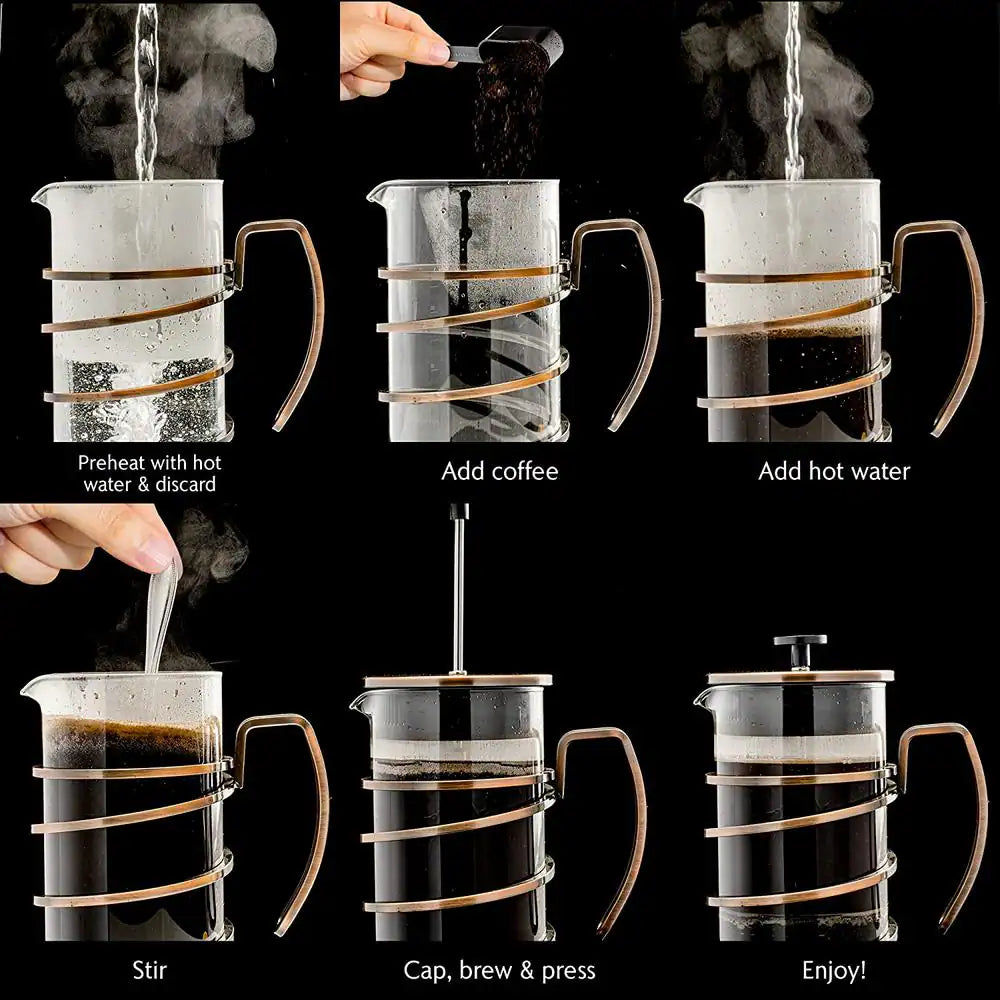 Preheat with hot water & discard

Add coffee

Add hot water

Stir

Cap, brew & press

Enjoy!