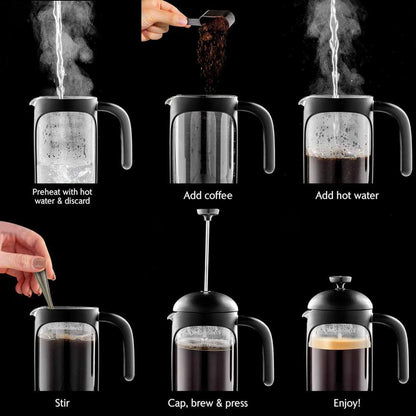 Preheat with hot water & discard

Add coffee

Add hot water

Stir

Cap, brew & press

Enjoy!